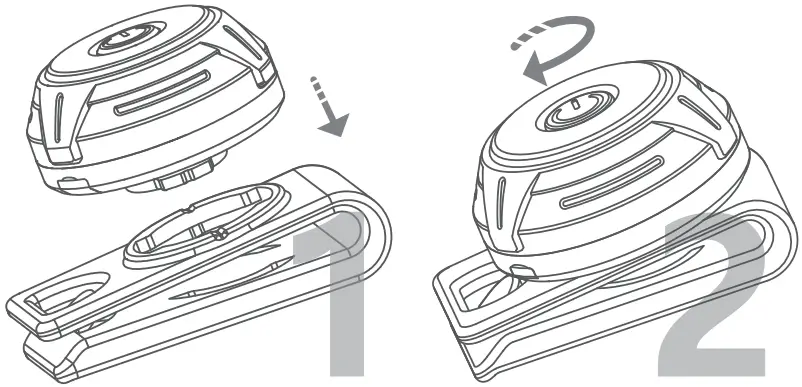 1

2