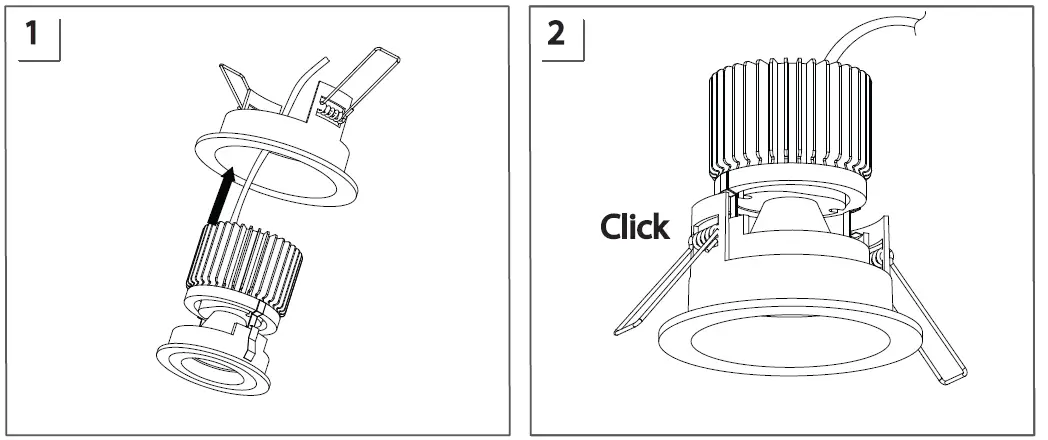 1

2

Click