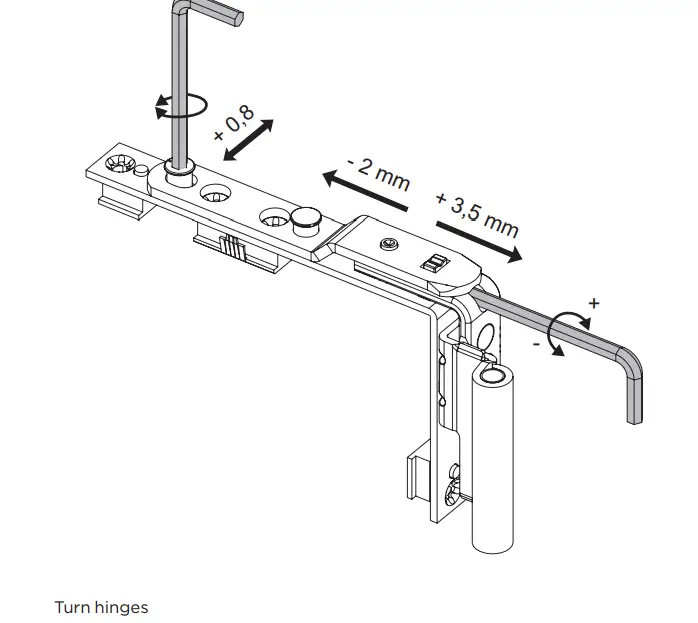 + 0,8

- 2 mm

+ 3,5 mm

+

-

Turn hinges