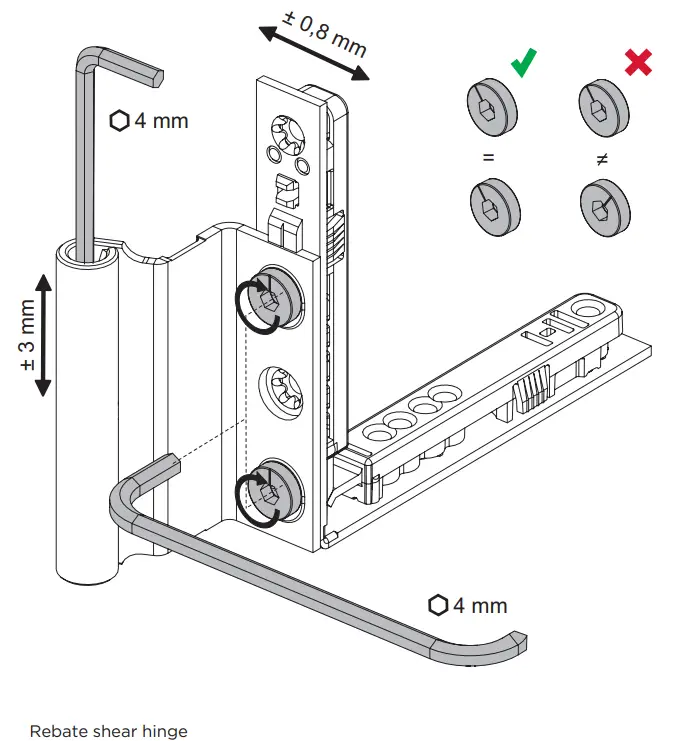 ± 0,8 mm

4 mm

=

≠

± 3 mm

4 mm

Rebate shear hinge