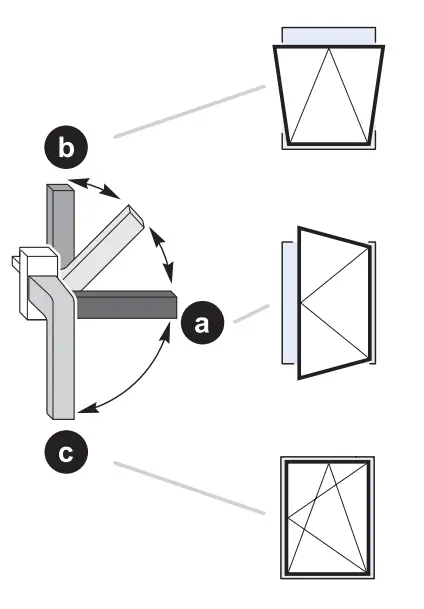 b
a
c