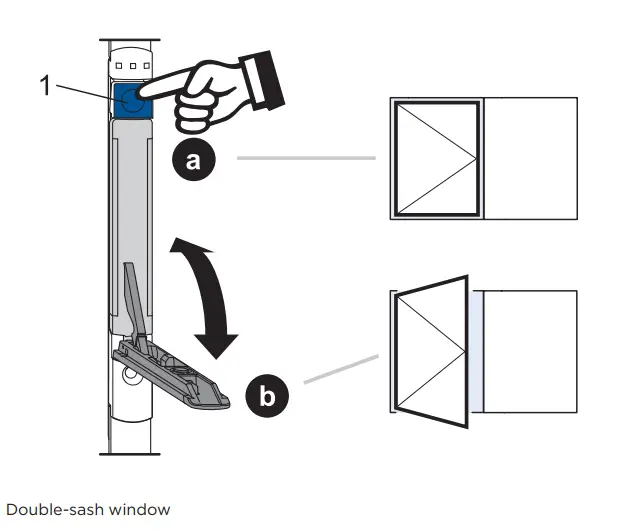 1

a

b

Double-sash window