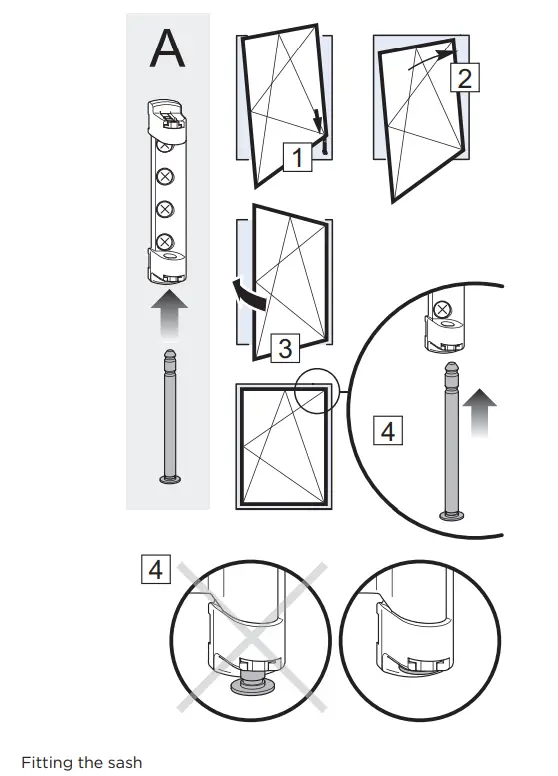 A

1

2

3

4

4

Fitting the sash