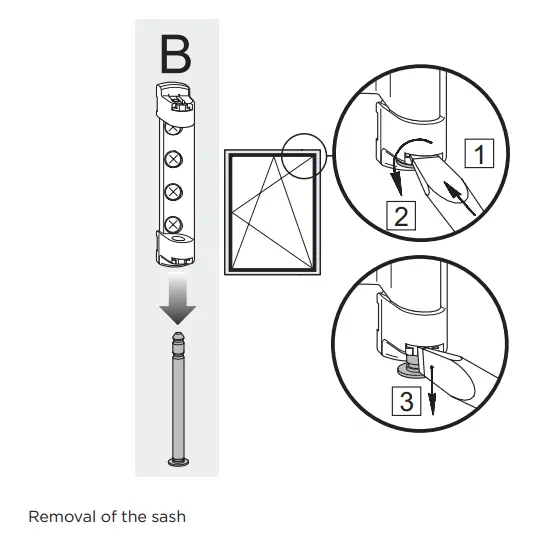 B

1

2

3

Removal of the sash