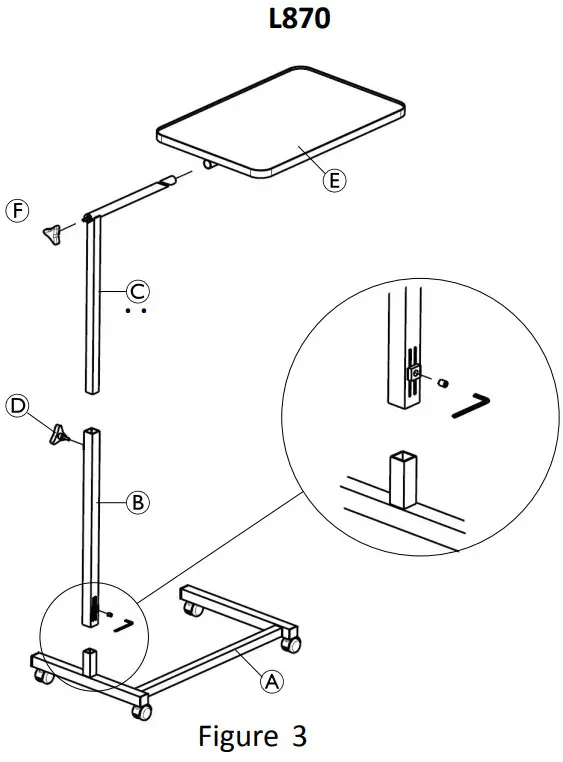 L870

E

F

C

D

B

A

Figure 3