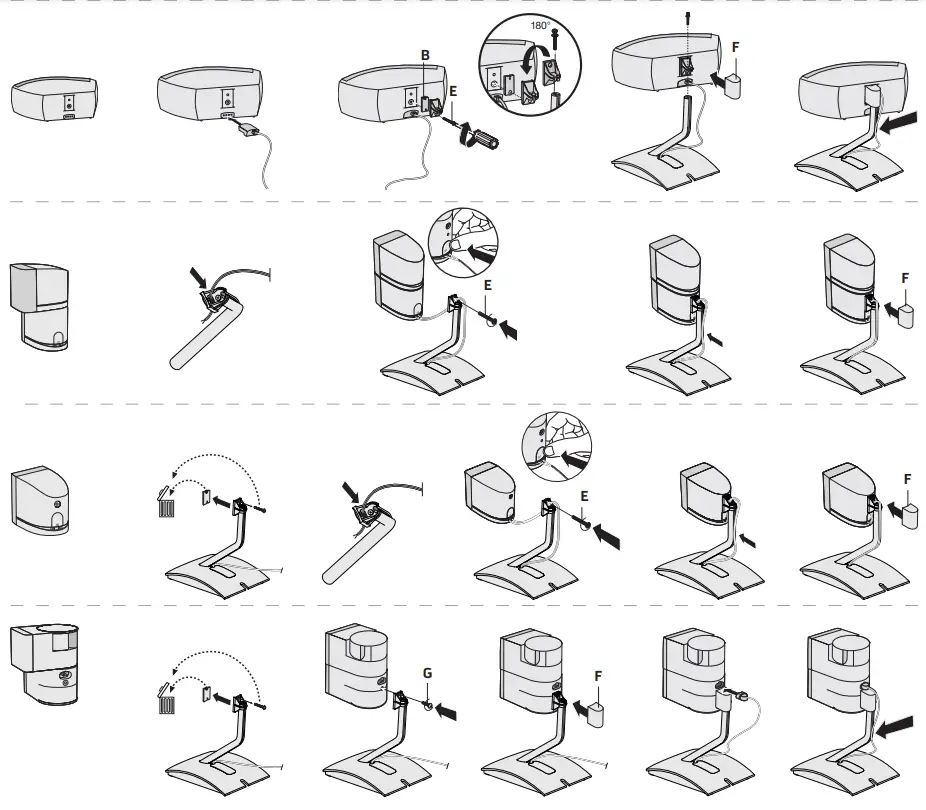 B
E
180°
F

E
F

E
F

G
F