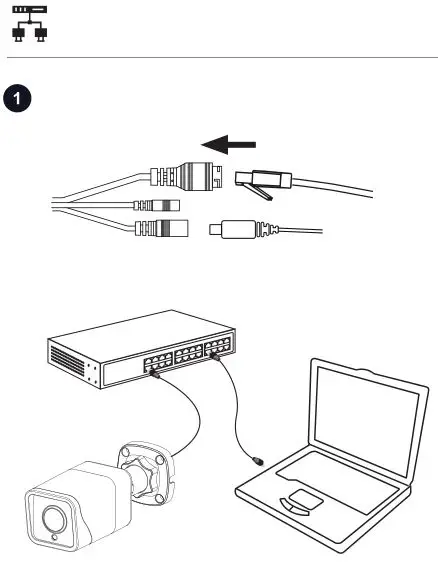 1