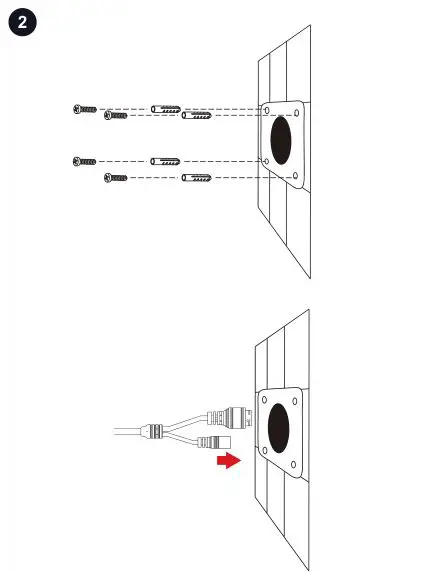 2