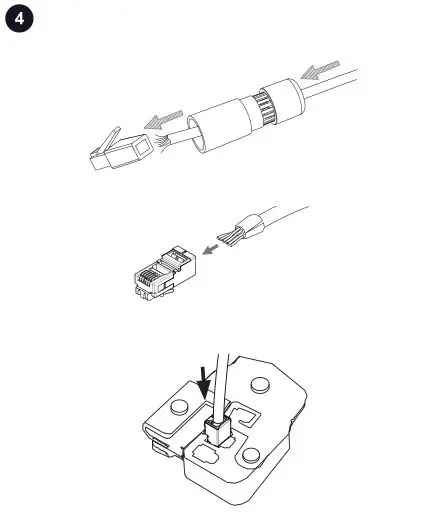 4