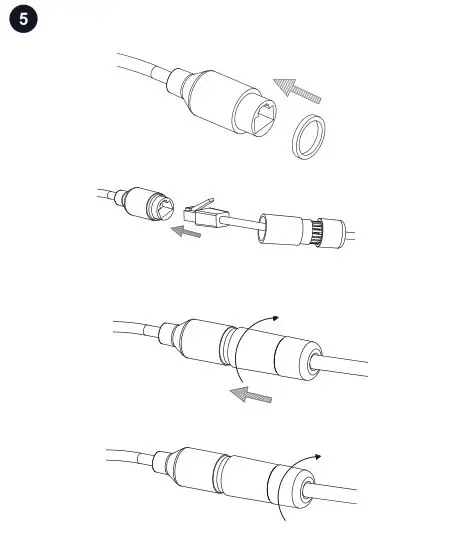 5