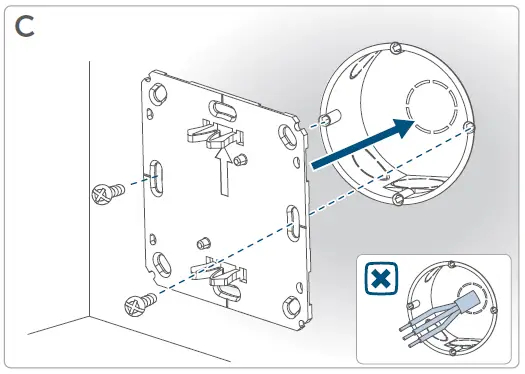 C