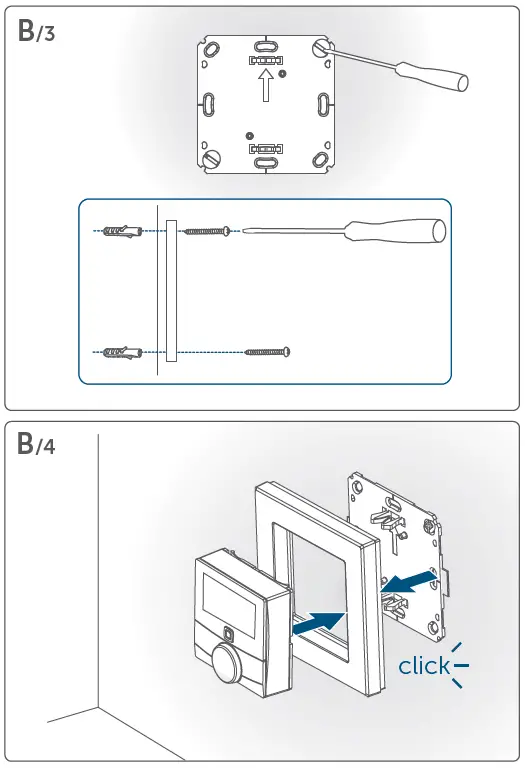 B/3

B/4

click