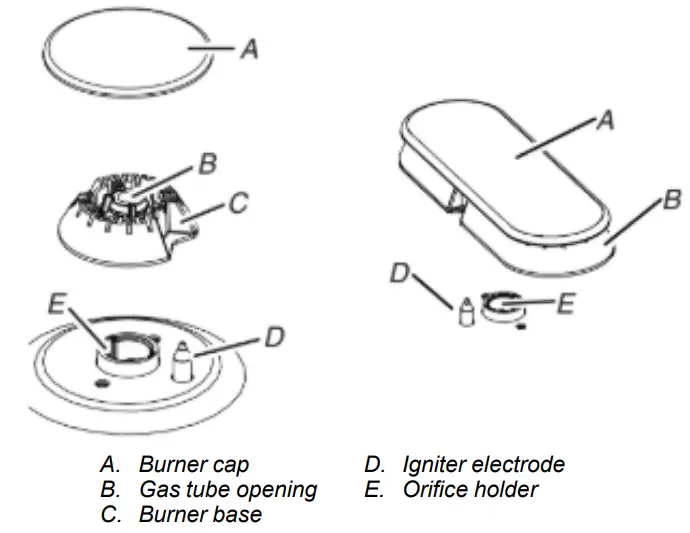 A
B
C
E
D
A
B
D
E

A. Burner cap
B. Gas tube opening
C. Burner base

D. Igniter electrode
E. Orifice holder