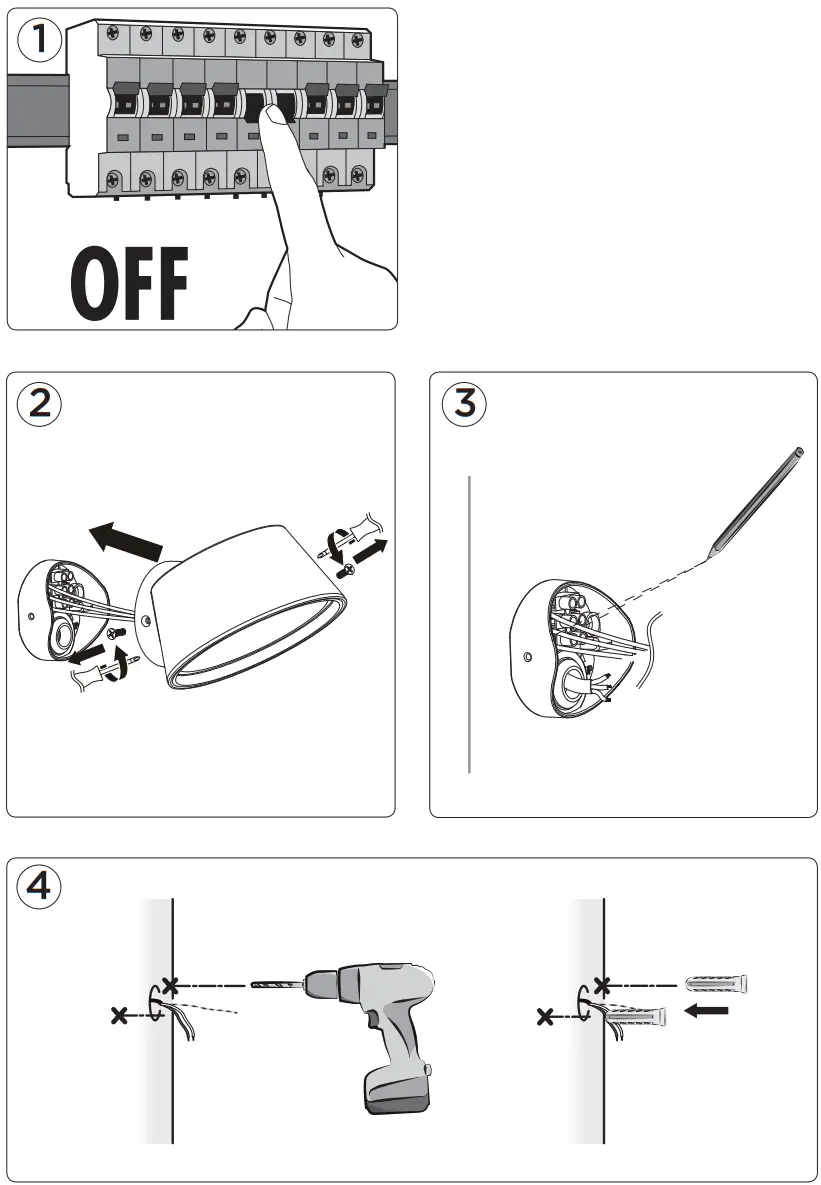 1

OFF

2

3

4