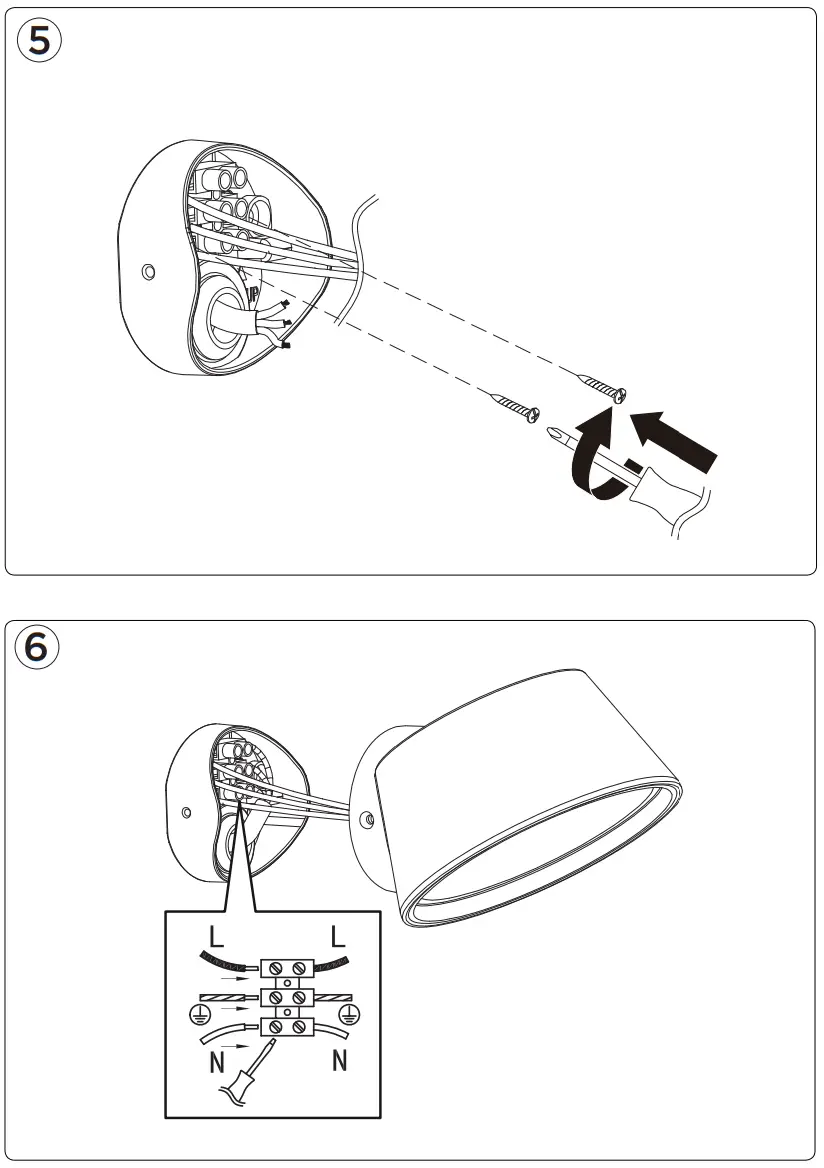 5

6

L L

N N