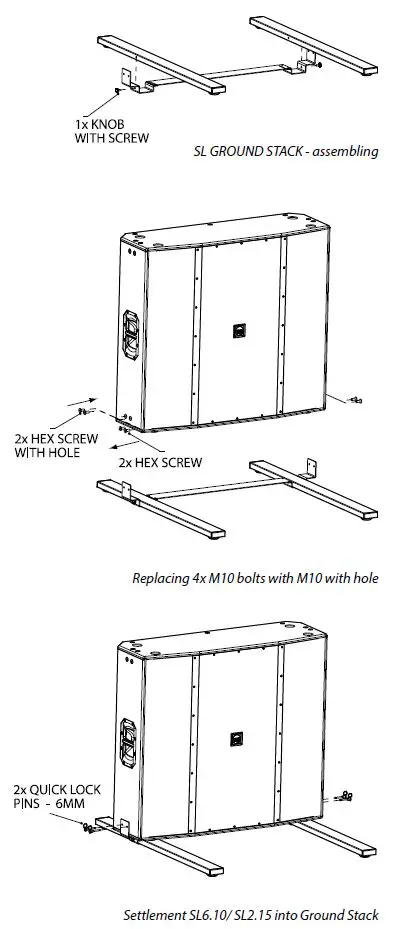 1x KNOB WITH SCREW

SL GROUND STACK - assembling

2x HEX SCREW WITH HOLE

2x HEX SCREW

Replacing 4x M10 bolts with M10 with hole

2x QUICK LOCK PINS - 6MM

Settlement SL6.10/ SL2.15 into Ground Stack