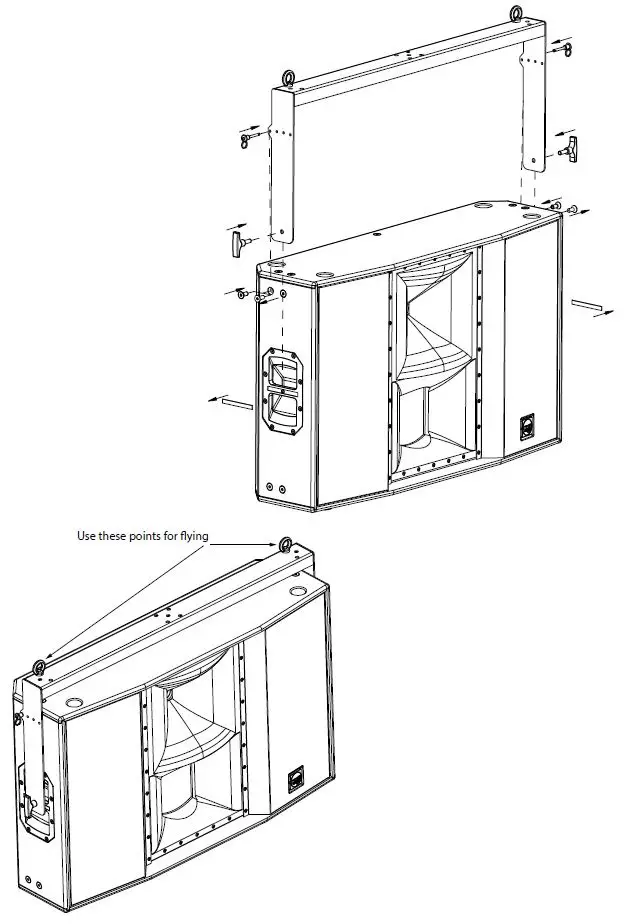 Use these points for flying