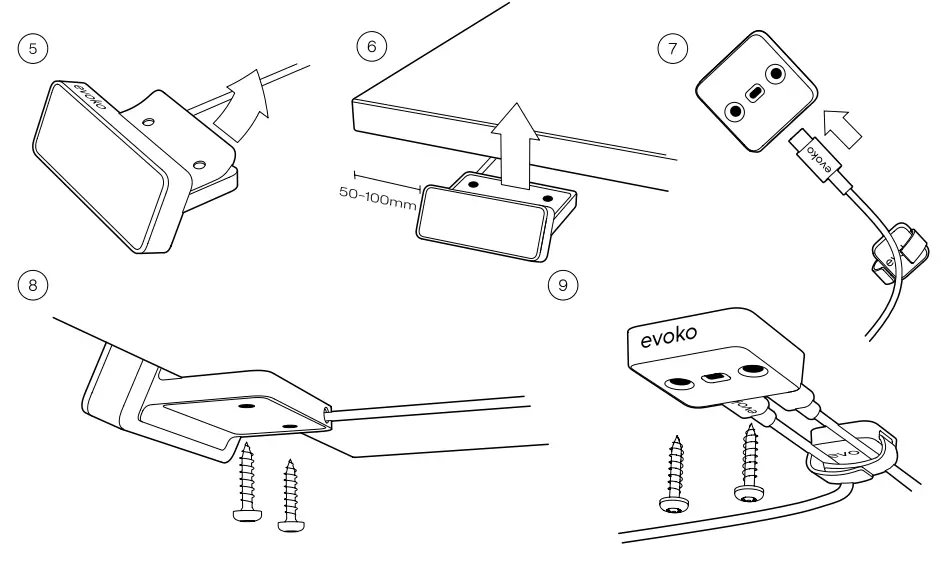 5

evoko

6

50-100mm

7

evoko

8

9

evoko

evoko

evoko