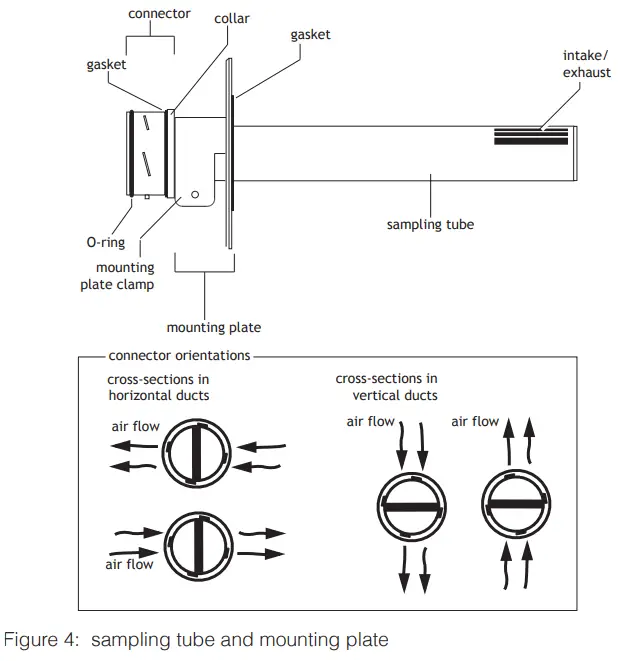 connector
collar
gasket
gasket
intake/
exhaust
sampling tube
O-ring
mounting
plate clamp
mounting plate

connector orientations
cross-sections in
horizontal ducts
air flow
air flow
cross-sections in
vertical ducts
air flow
air flow

Figure 4: sampling tube and mounting plate