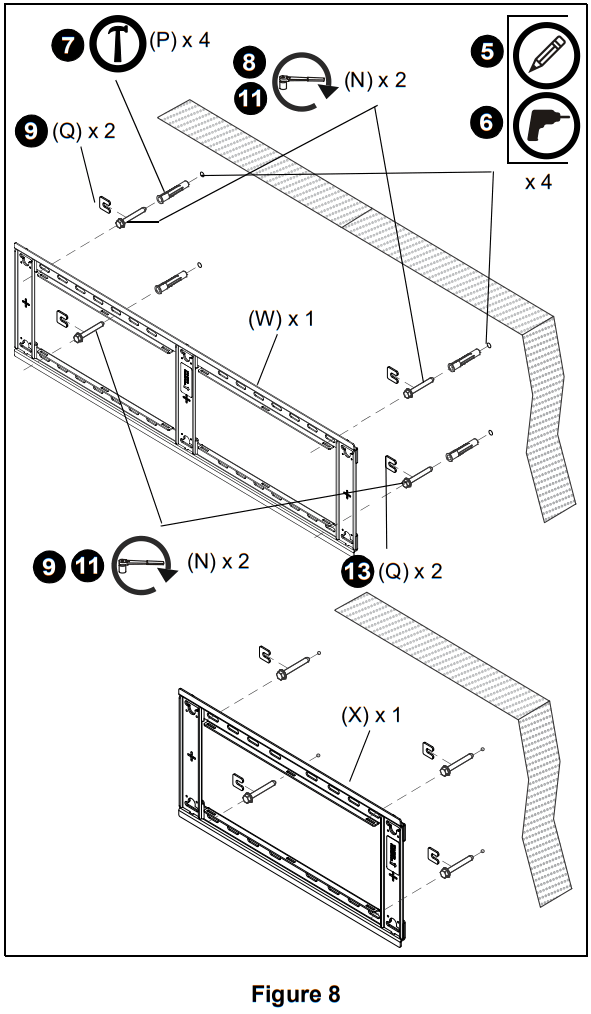 7 (P) x 4

8

11 (N) x 2

5

6

x 4

9 (Q) x 2

(W) x 1

9 11 (N) x 2

13 (Q) x 2

(X) x 1

Figure 8