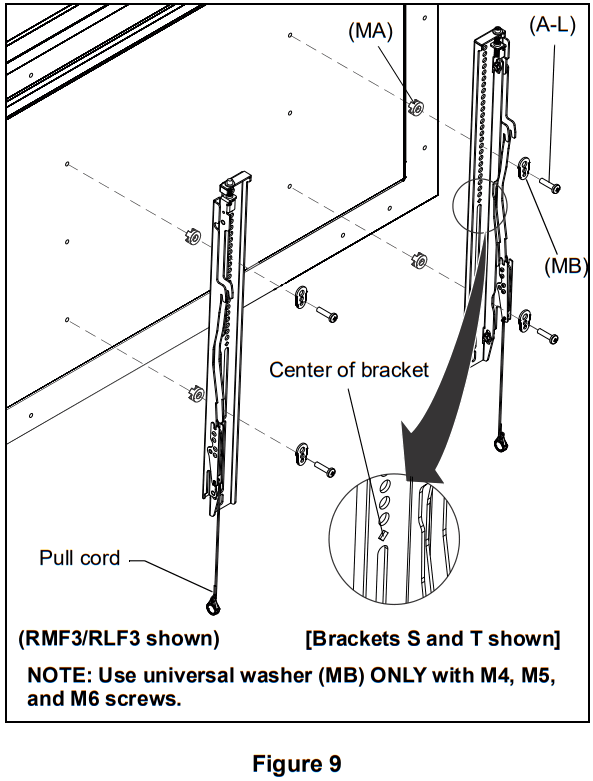 (MA)

(A-L)

(MB)

Center of bracket

Pull cord

(RMF3/RLF3 shown)

[Brackets S and T shown]

NOTE: Use universal washer (MB) ONLY with M4, M5, and M6 screws.

Figure 9