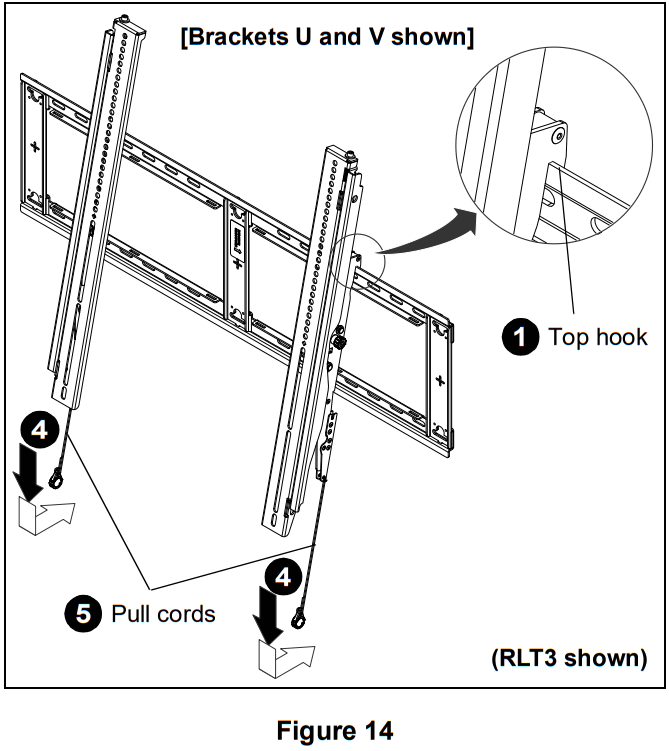 [Brackets U and V shown]

1 Top hook

4

4

5 Pull cords

(RLT3 shown)

Figure 14