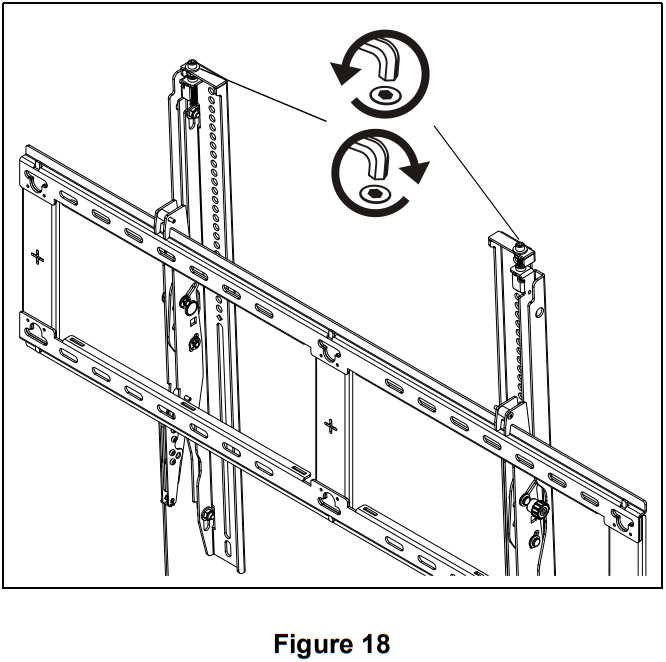 Figure 18