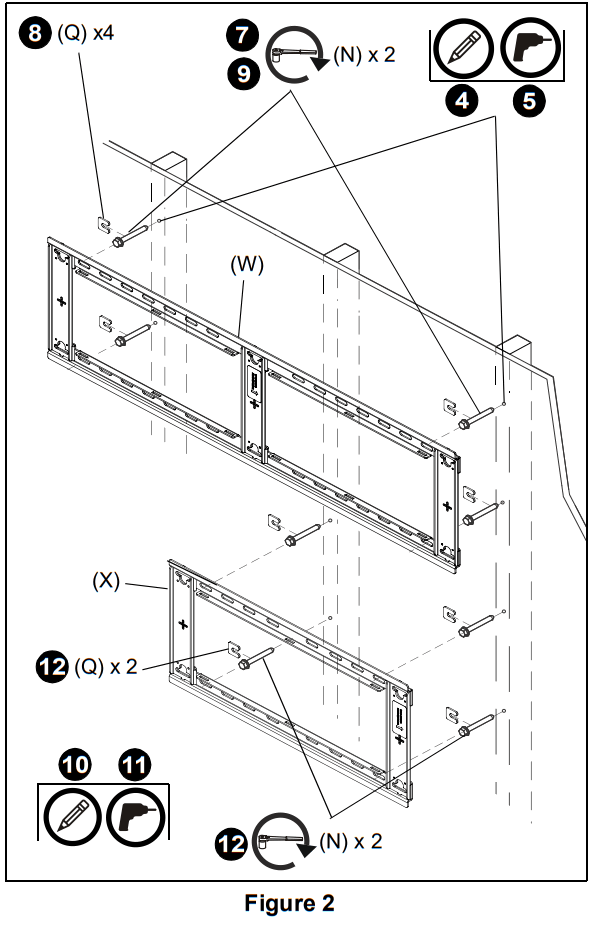 8 (Q) x4

7
9 (N) x 2

4 5

(W)

(X)

12 (Q) x 2

10 11

12 (N) x 2

Figure 2