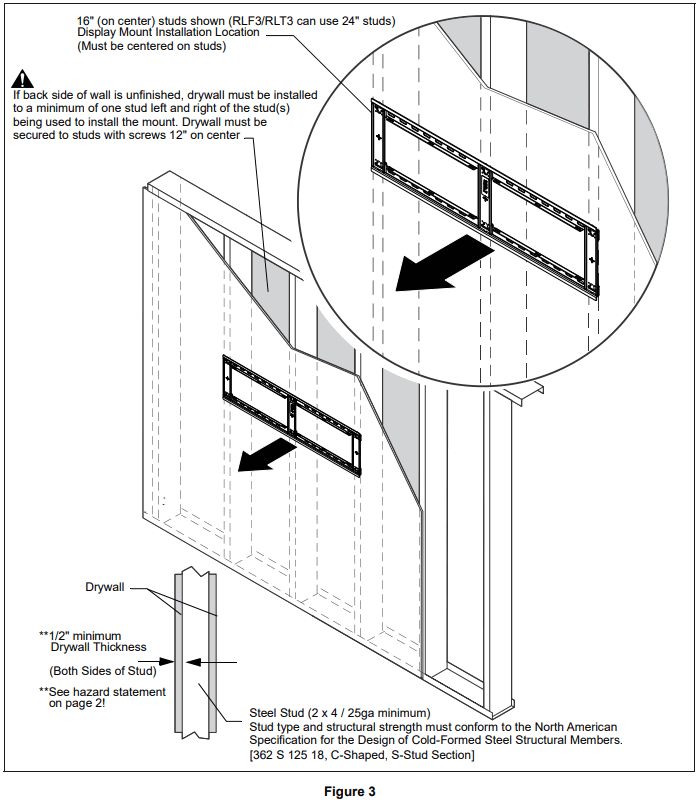 16" (on center) studs shown (RLF3/RLT3 can use 24" studs)
Display Mount Installation Location
(Must be centered on studs)

If back side of wall is unfinished, drywall must be installed to a minimum of one stud left and right of the stud(s) being used to install the mount. Drywall must be secured to studs with screws 12" on center

Drywall

**1/2" minimum
Drywall Thickness

(Both Sides of Stud)

**See hazard statement on page 2!

Steel Stud (2 x 4 / 25ga minimum)
Stud type and structural strength must conform to the North American Specification for the Design of Cold-Formed Steel Structural Members.
[362 S 125 18, C-Shaped, S-Stud Section]

Figure 3