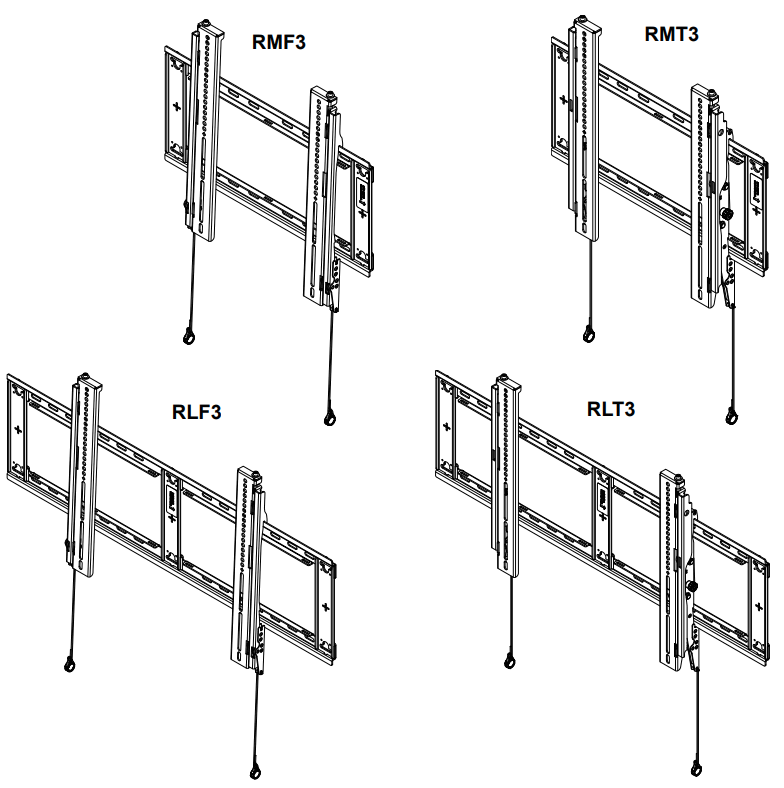 RMF3

RMT3

RLF3

RLT3