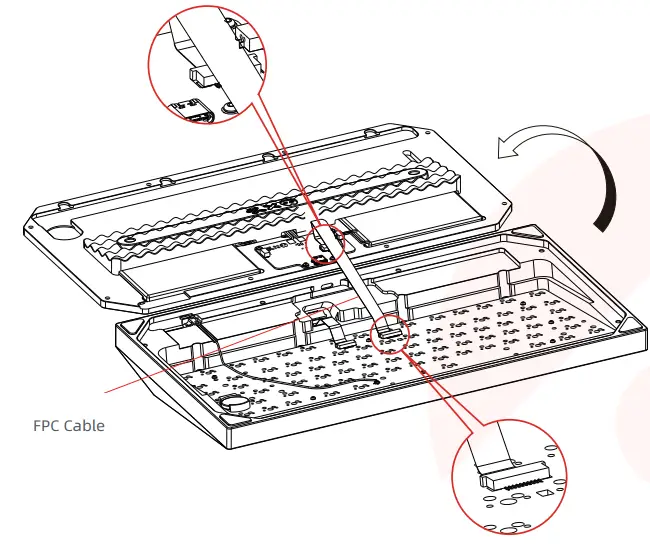 FPC Cable