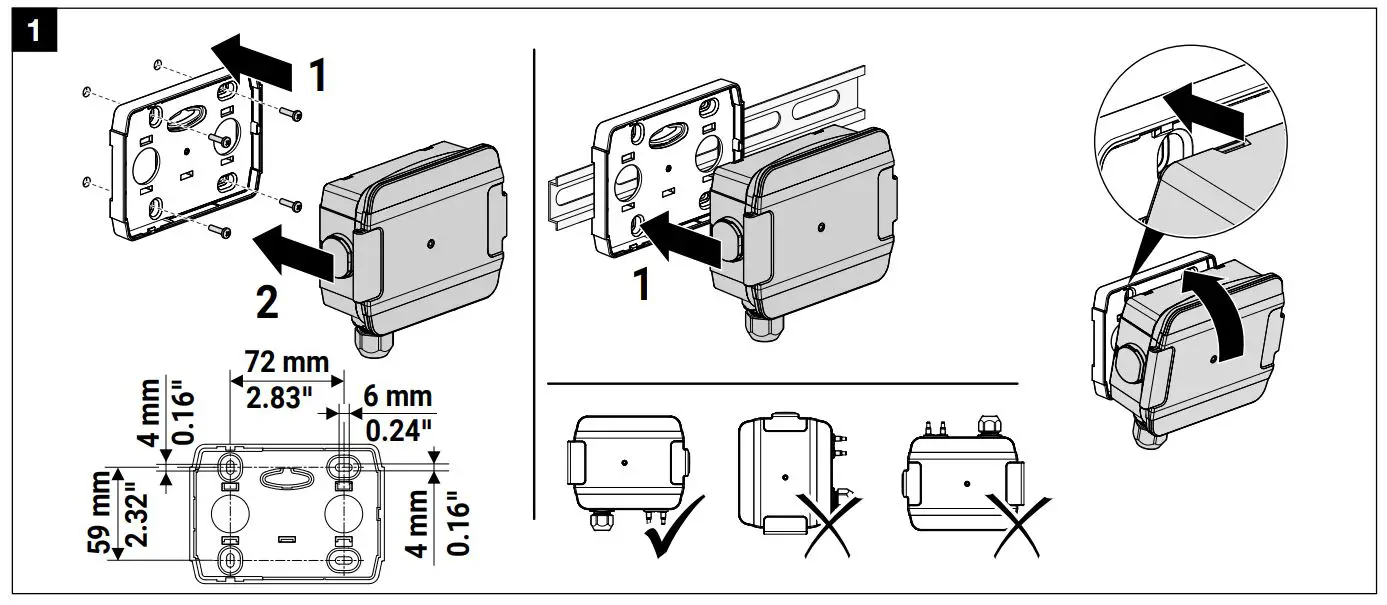 1

1

2

72 mm
2.83"

6 mm
0.24"

4 mm
0.16"

59 mm
2.32"

4 mm
0.16"

1