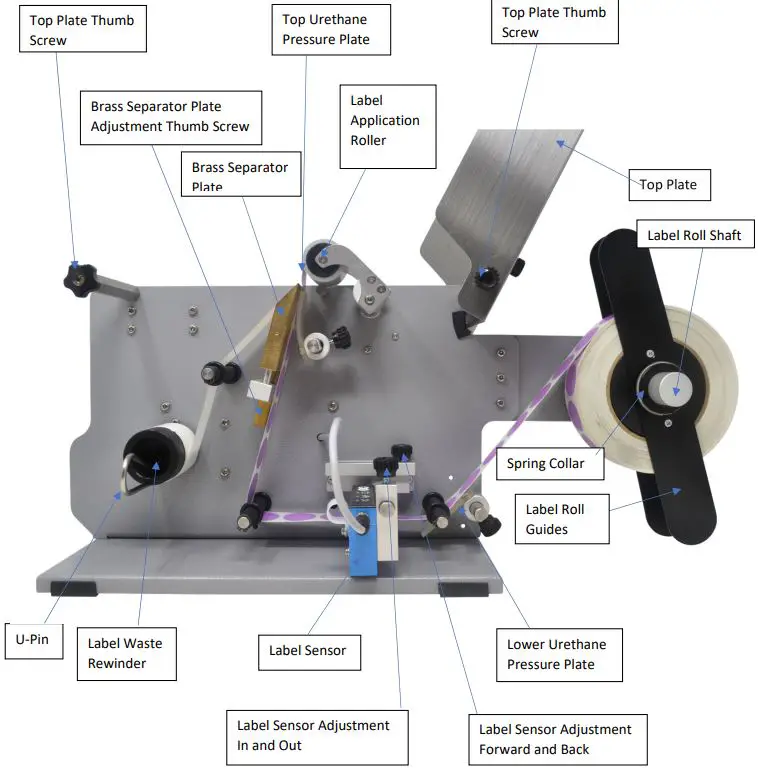 Top Plate Thumb Screw

Top Urethane Pressure Plate

Top Plate Thumb Screw

Brass Separator Plate Adjustment Thumb Screw

Label Application Roller

Brass Separator Plate

Top Plate

Label Roll Shaft

Spring Collar

Label Roll Guides

U-Pin

Label Waste Rewinder

Label Sensor

Lower Urethane Pressure Plate

Label Sensor Adjustment In and Out

Label Sensor Adjustment Forward and Back