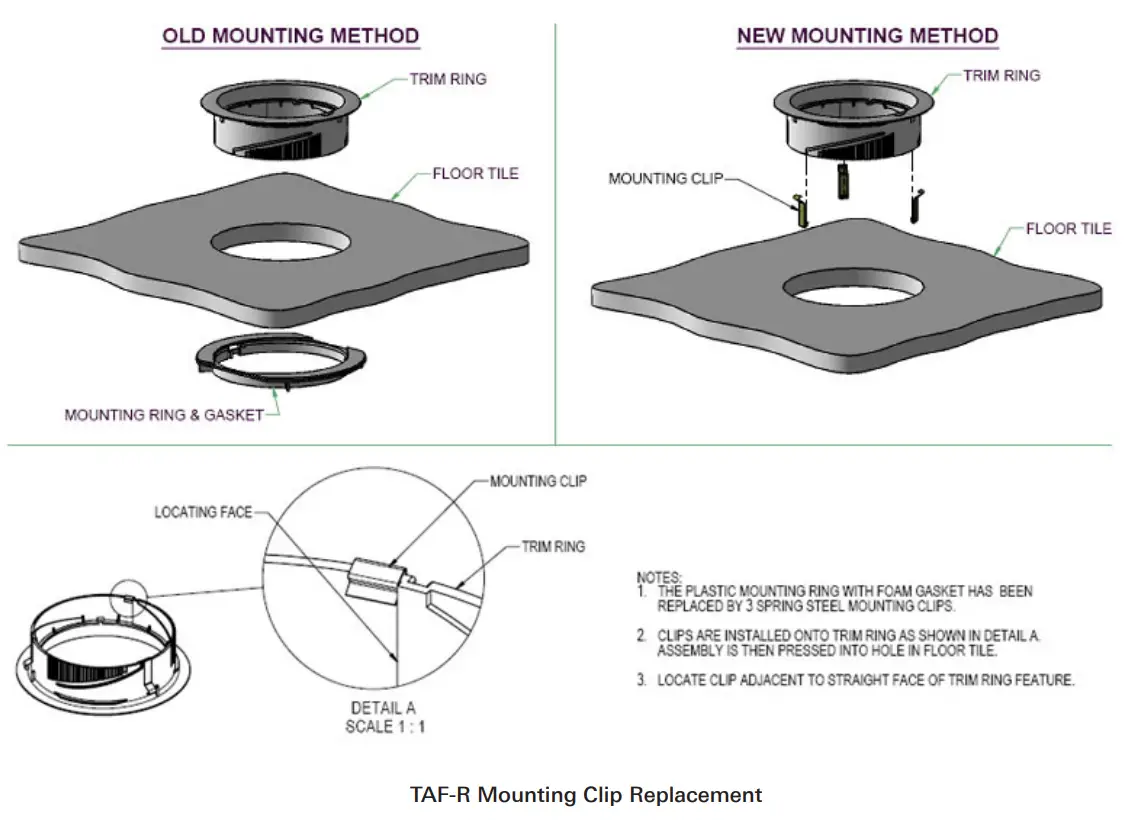 OLD MOUNTING METHOD

TRIM RING

FLOOR TILE

MOUNTING RING & GASKET

NEW MOUNTING METHOD

TRIM RING

MOUNTING CLIP

FLOOR TILE

LOCATING FACE

MOUNTING CLIP

TRIM RING

DETAIL A
SCALE 1 : 1

NOTES:
1. THE PLASTIC MOUNTING RING WITH FOAM GASKET HAS BEEN REPLACED BY 3 SPRING STEEL MOUNTING CLIPS.

2. CLIPS ARE INSTALLED ONTO TRIM RING AS SHOWN IN DETAIL A. ASSEMBLY IS THEN PRESSED INTO HOLE IN FLOOR TILE.

3. LOCATE CLIP ADJACENT TO STRAIGHT FACE OF TRIM RING FEATURE.

TAF-R Mounting Clip Replacement