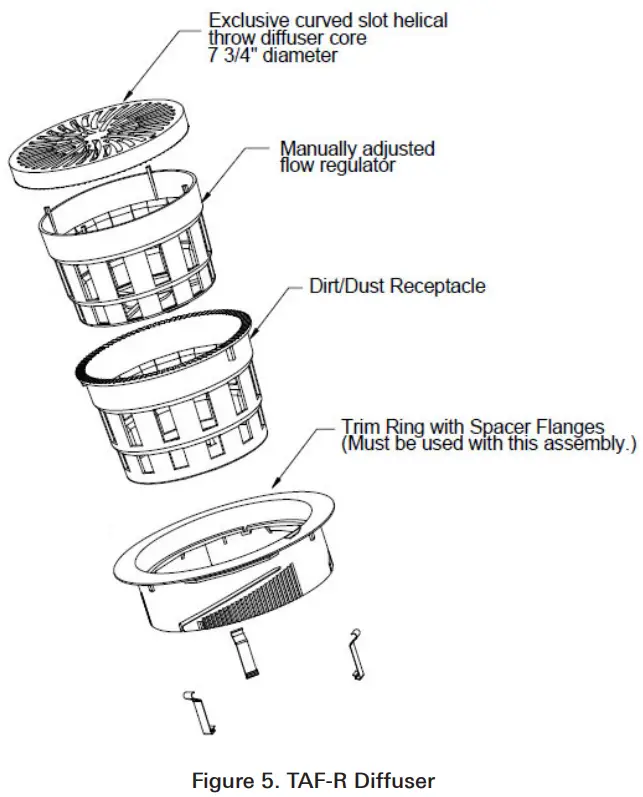 Exclusive curved slot helical throw diffuser core 7 3/4" diameter

Manually adjusted flow regulator

Dirt/Dust Receptacle

Trim Ring with Spacer Flanges (Must be used with this assembly.)

Figure 5. TAF-R Diffuser