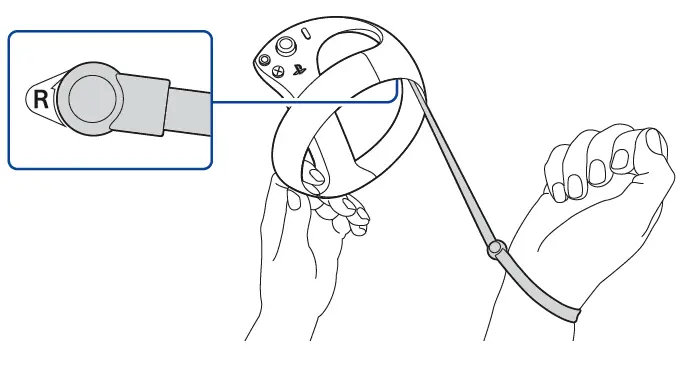 R