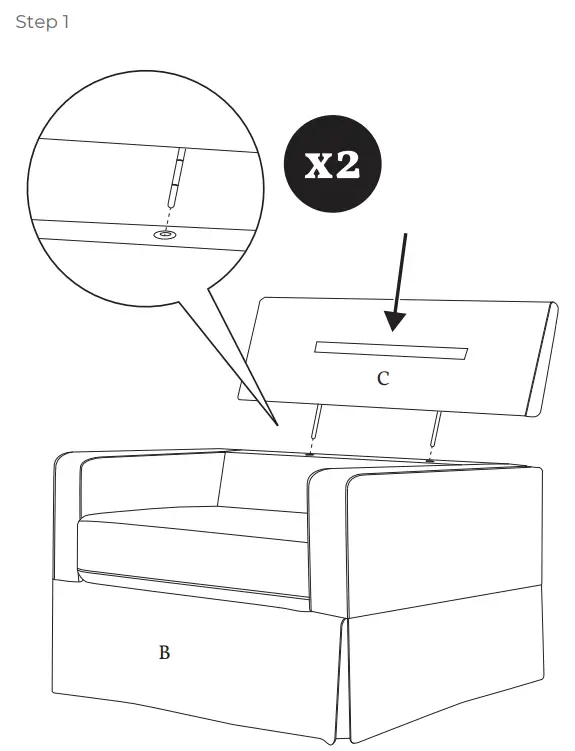 Step 1

X2

C

B