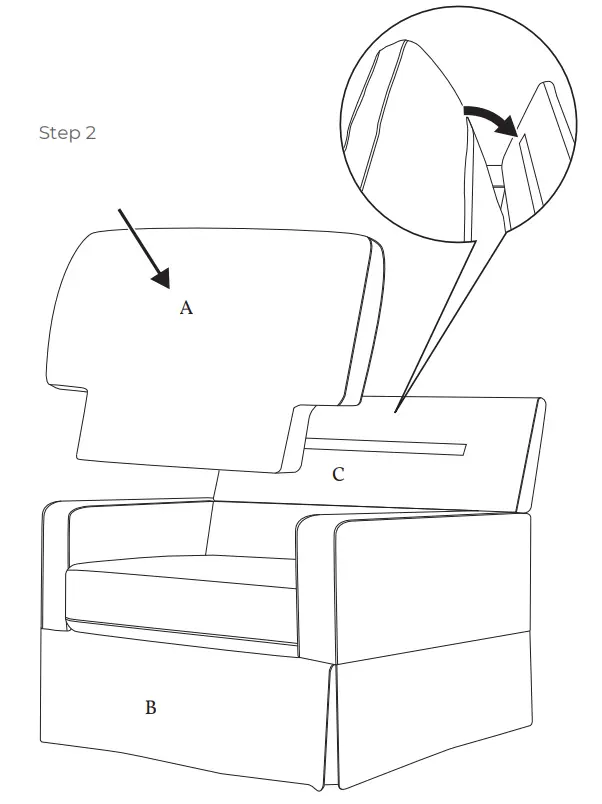 Step 2

A

C

B