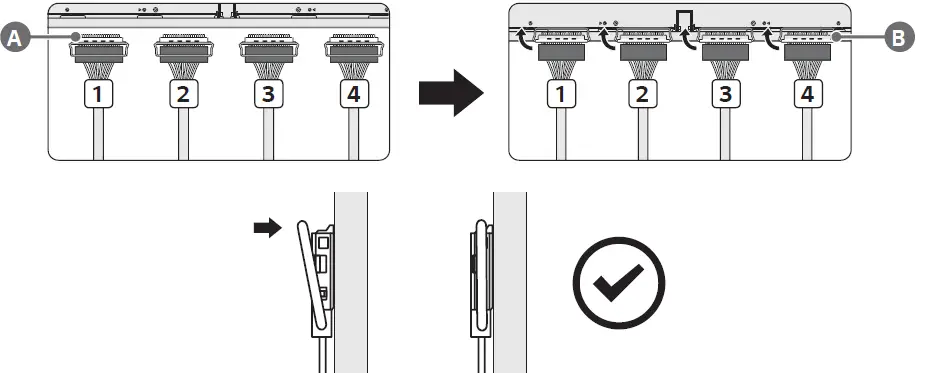 A
1
2
3
4
B
1
2
3
4