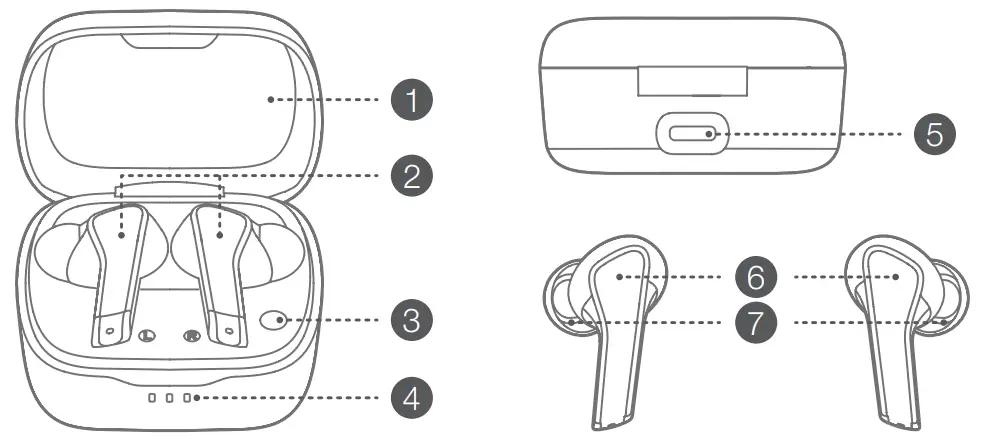 1
2
L R
3
4
5
6
7