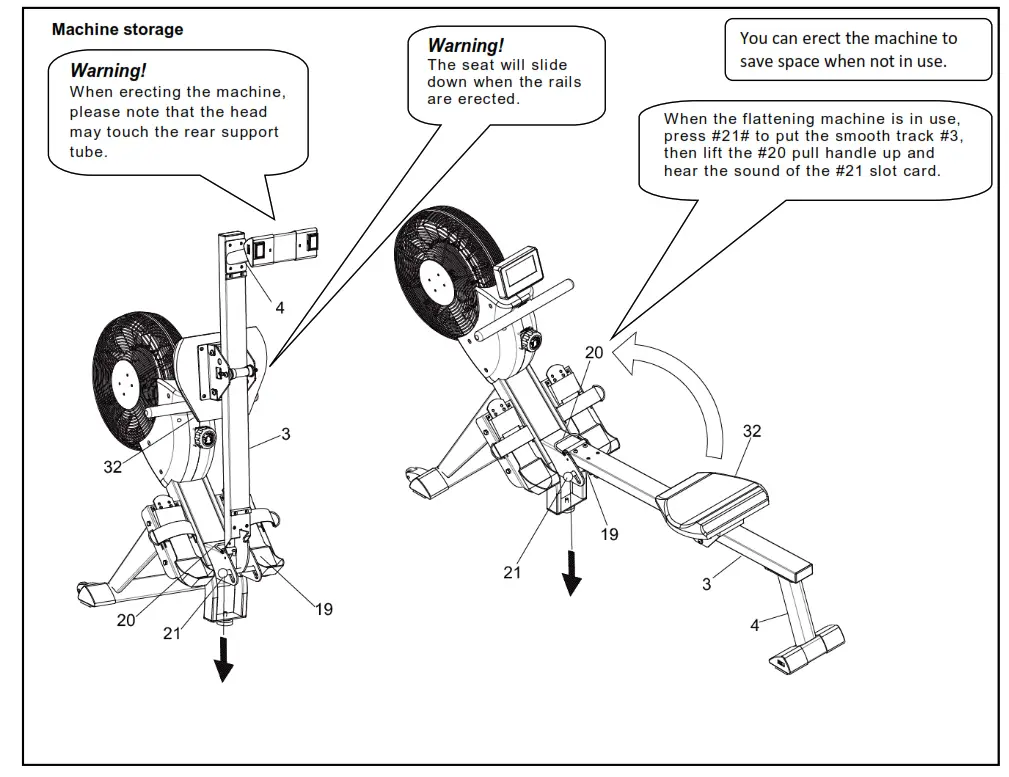 Machine storage

Warning!
When erecting the machine, please note that the head may touch the rear support tube.

Warning!
The seat will slide down when the rails are erected.

You can erect the machine to save space when not in use.

When the flattening machine is in use, press #21# to put the smooth track #3, then lift the #20 pull handle up and hear the sound of the #21 slot card.

4
3
32
20
21
19

20
32
19
21
3
4