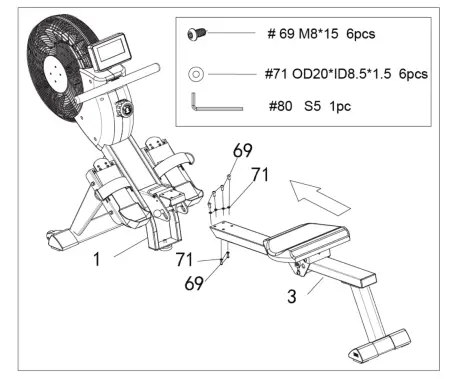 # 69 M8*15 6pcs

#71 OD20*ID8.5*1.5 6pcs

#80 S5 1pc

69
71
1
71
69
3