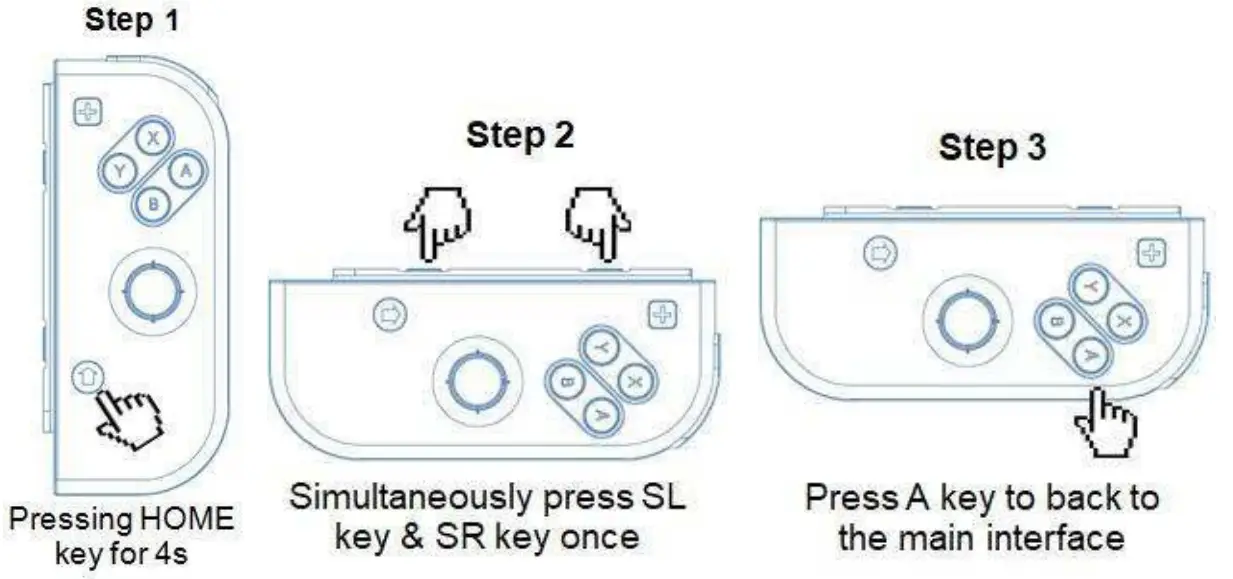 Step 1

X
Y
A
B

Pressing HOME key for 4s

Step 2

Y
B
X
A

Simultaneously press SL key & SR key once

Step 3

Y
B
X
A

Press A key to back to the main interface