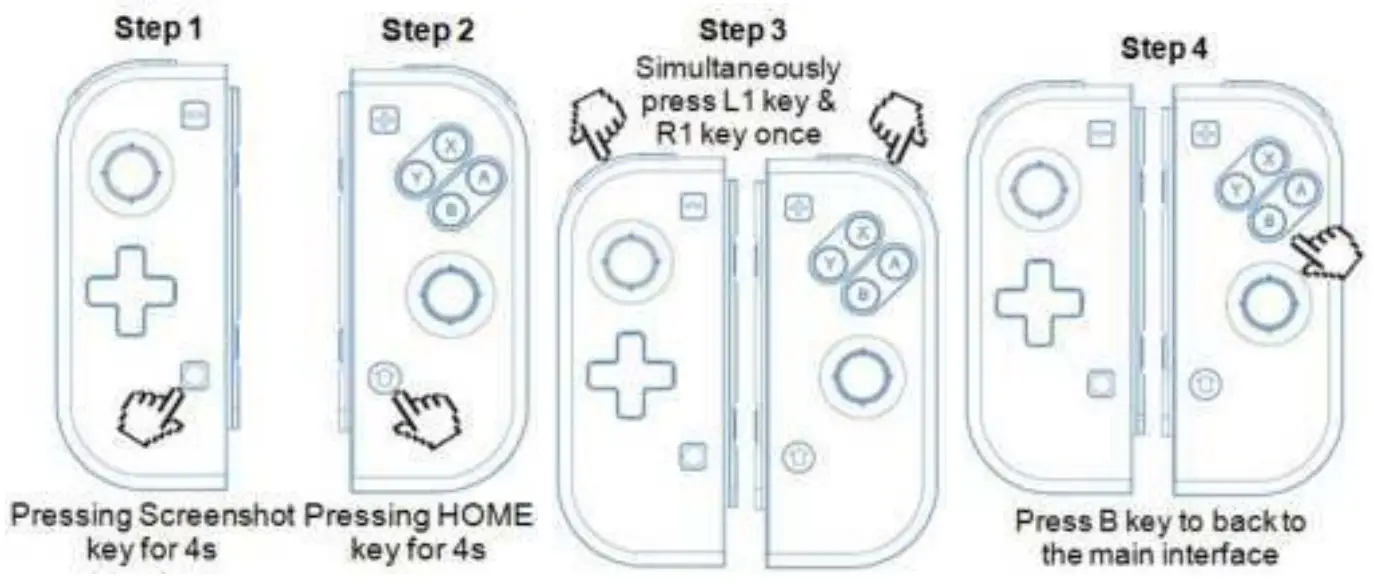 Step 1

Pressing Screenshot key for 4s

Step 2

X Y A B

Pressing HOME key for 4s

Step 3

Simultaneously press L1 key & R1 key once

X Y A B

Step 4

X Y A B

Press B key to back to the main interface