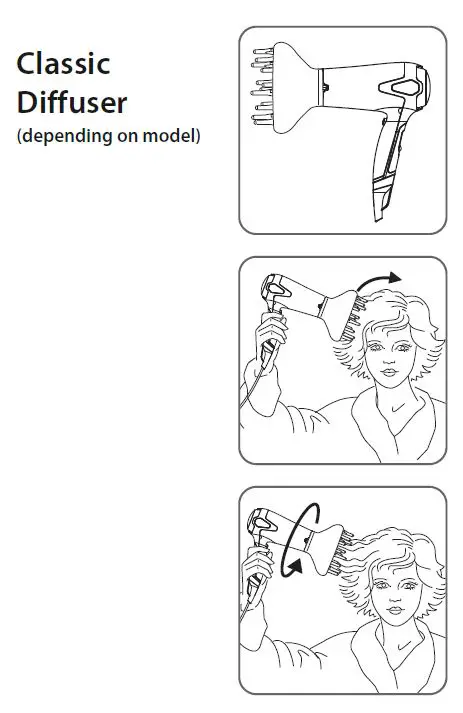 Classic Diffuser
(depending on model)