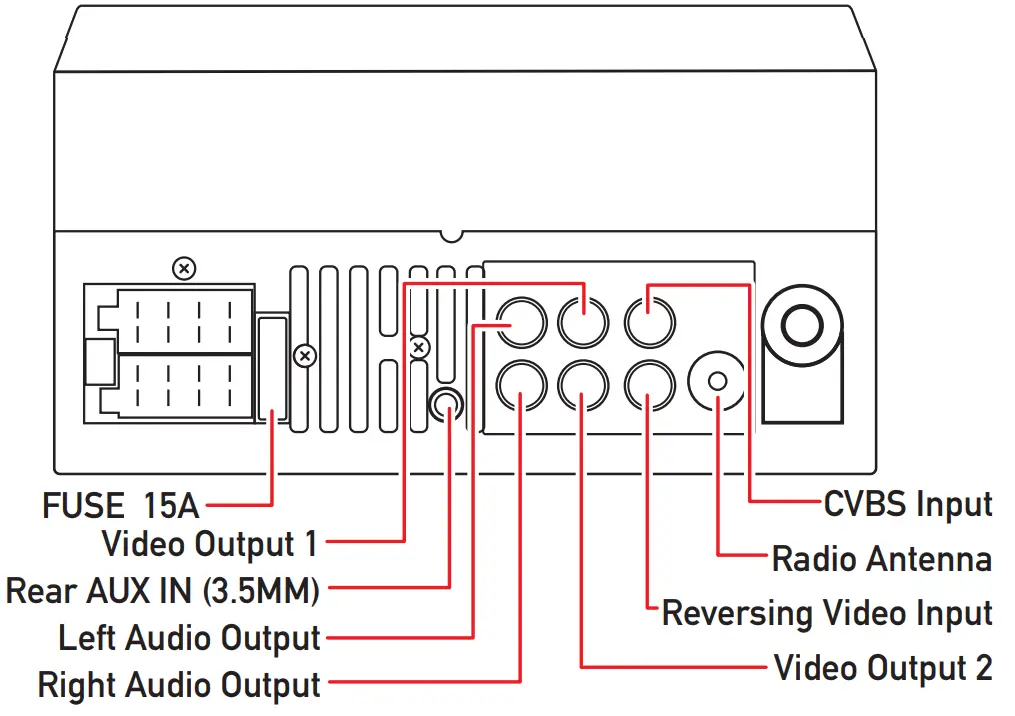 FUSE 15A
Video Output 1
Rear AUX IN (3.5MM)
Left Audio Output
Right Audio Output
CVBS Input
Radio Antenna
Reversing Video Input
Video Output 2