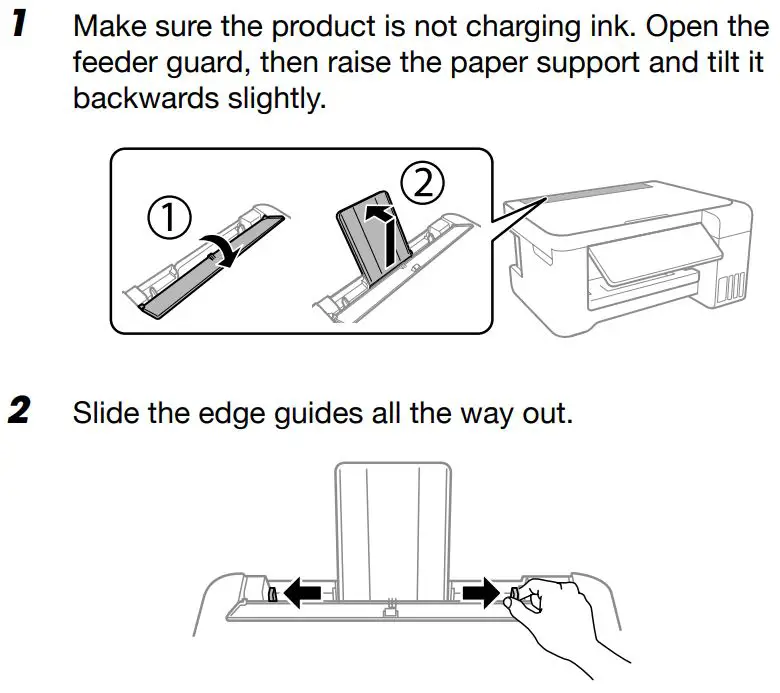 1 Make sure the product is not charging ink. Open the feeder guard, then raise the paper support and tilt it backwards slightly.

①

②

2 Slide the edge guides all the way out.