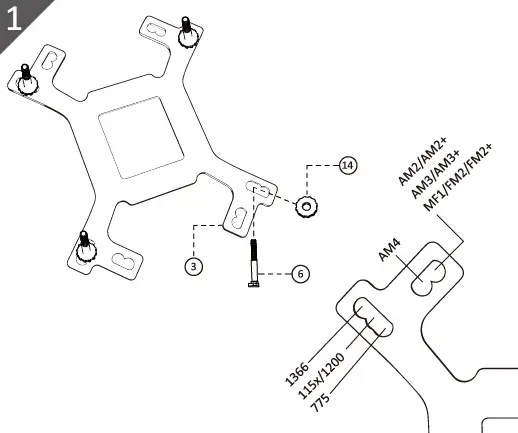 1

14

3

6

AM2/AM2+
AM3/AM3+
MF1/FM2/FM2+

AM4

1366
115x/1200
775