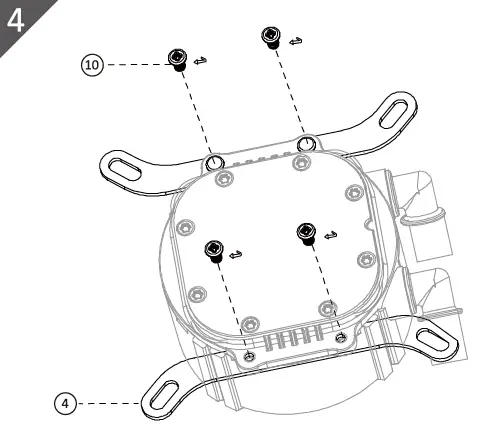 4

10

4