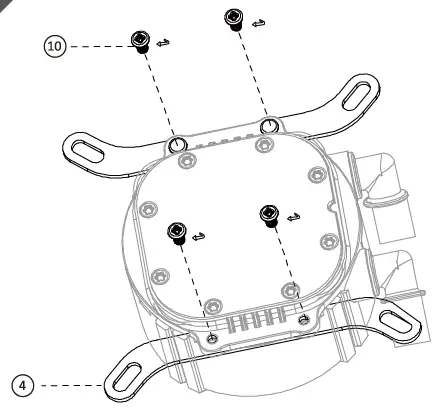 10

4